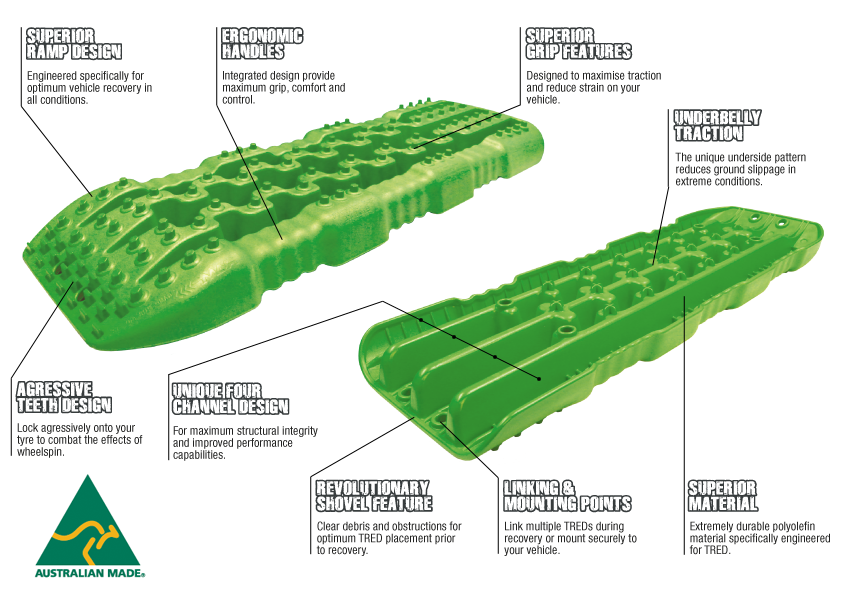 SUPERIOR RAMP DESIGN

Engineered specifically for optimum vehicle recovery in all conditions.

ERGONOMIC HANDLES

Integrated design provide maximum grip, comfort and control.

SUPERIOR GRIP FEATURES

Designed to maximise traction and reduce strain on your vehicle.

UNDERBELLY TRACTION

The unique underside pattern reduces ground slippage in extreme conditions.

AGRESSIVE TEETH DESIGN

Lock agressively onto your tyre to combat the effects of wheelspin.

UNIQUE FOUR CHANNEL DESIGN

For maximum structural integrity and improved performance capabilities.

REVOLUTIONARY SHOVEL FEATURE

Clear debris and obstructions for optimum TRED placement prior to recovery.

LINKING & MOUNTING POINTS

Link multiple TREDs during recovery or mount securely to your vehicle.

SUPERIOR MATERIAL

Extremely durable polyolefin material specifically engineered for TRED.

AUSTRALIAN MADE®